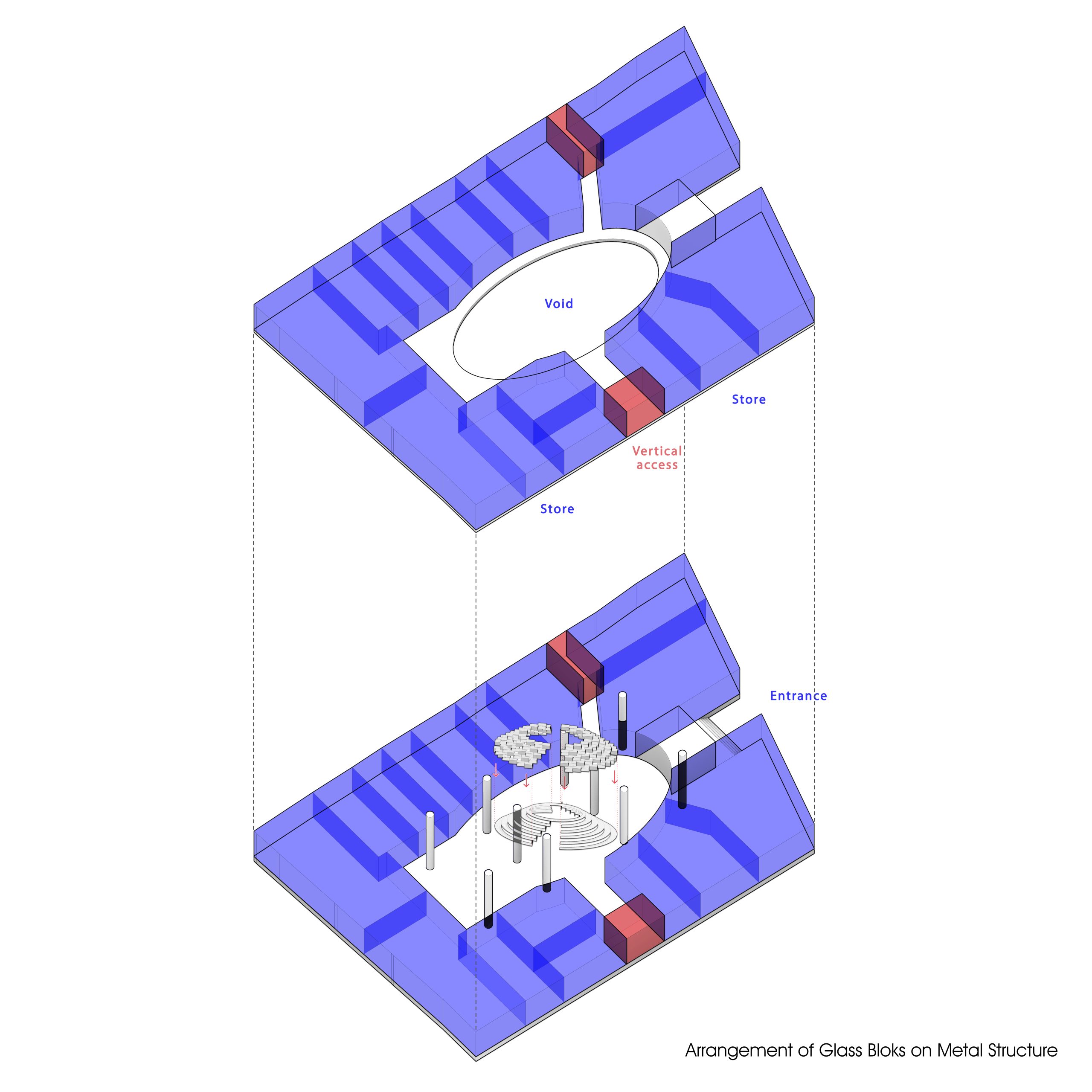 Void

Store

Vertical access

Store

Entrance

Arrangement of Glass Bloks on Metal Structure